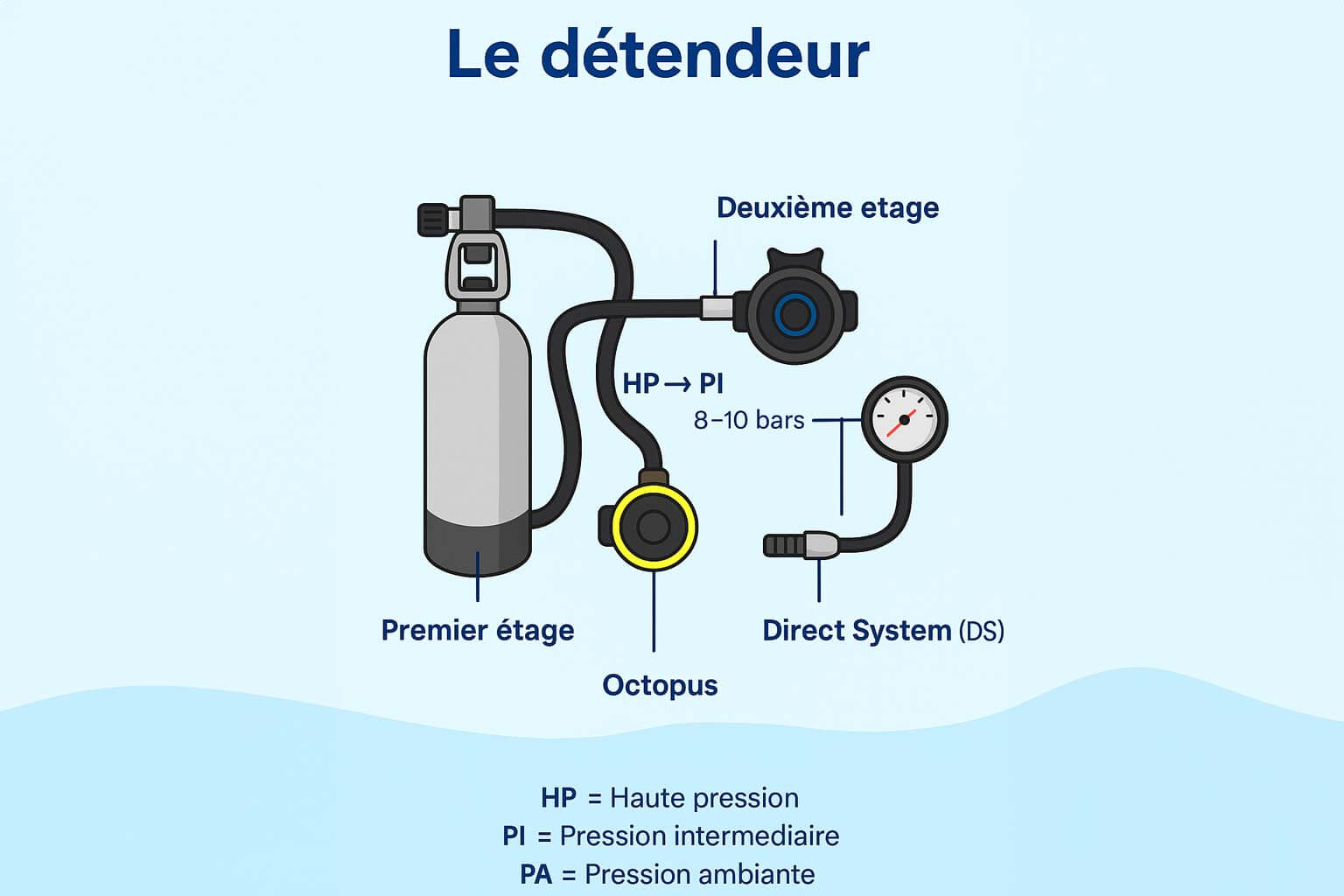 Le détendeur

Deuxième etage

HP → PI

8–10 bars

Premier étage

Octopus

Direct System (DS)

HP = Haute pression
PI = Pression intermediaire
PA = Pression ambiante